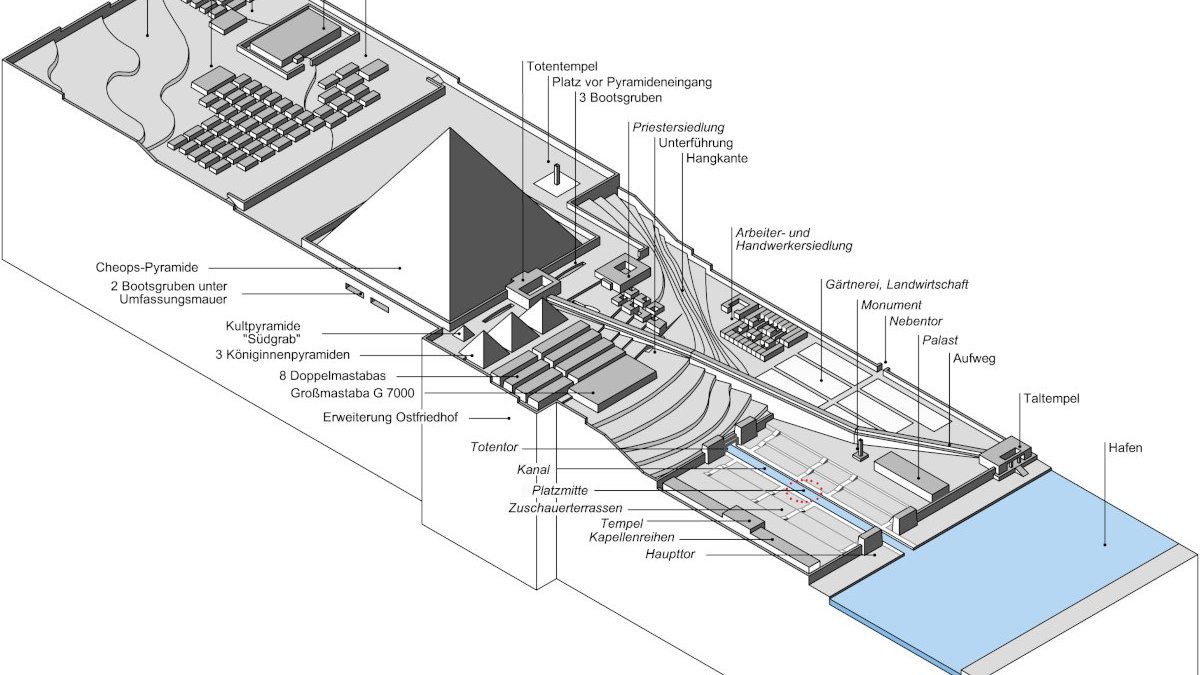 Totentempel
Platz vor Pyramideneingang
3 Bootsgruben
Priestersiedlung
Unterführung
Hangkante
Arbeiter- und Handwerkersiedlung
Gärtnerei, Landwirtschaft
Monument
Nebentor
Palast
Aufweg
Taltempel
Hafen
Cheops-Pyramide
2 Bootsgruben unter Umfassungsmauer
Kultpyramide "Südgrab"
3 Königinnenpyramiden
8 Doppelmastabas
Großmastaba G 7000
Erweiterung Ostfriedhof
Totentor
Kanal
Platzmitte
Zuschauerterrassen
Tempel
Kapellenreihen
Haupttor